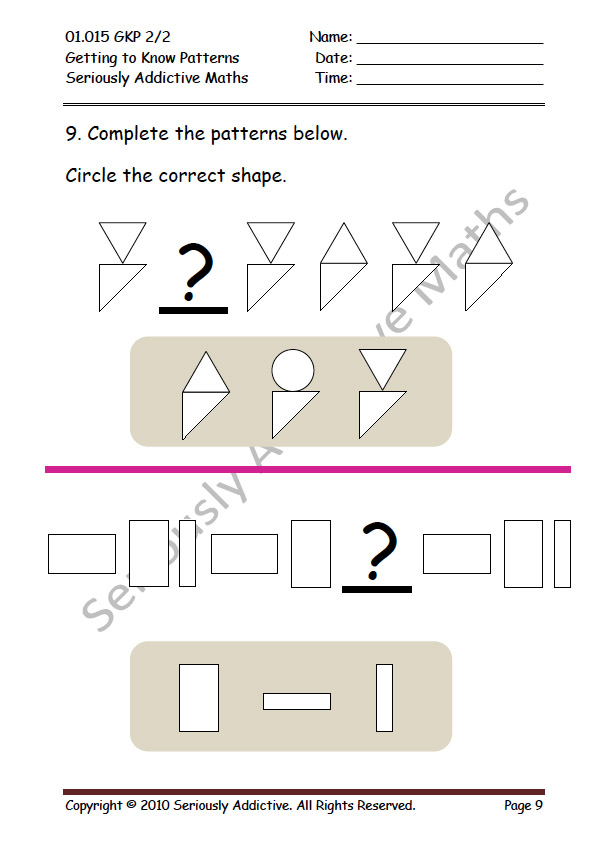 01.015 GKP 2/2
Getting to Know Patterns
Seriously Addictive Maths

Name: ____________________
Date: ____________________
Time: ____________________

9. Complete the patterns below.

Circle the correct shape.

?

Seriously Addictive Maths

?

Copyright © 2010 Seriously Addictive. All Rights Reserved.

Page 9